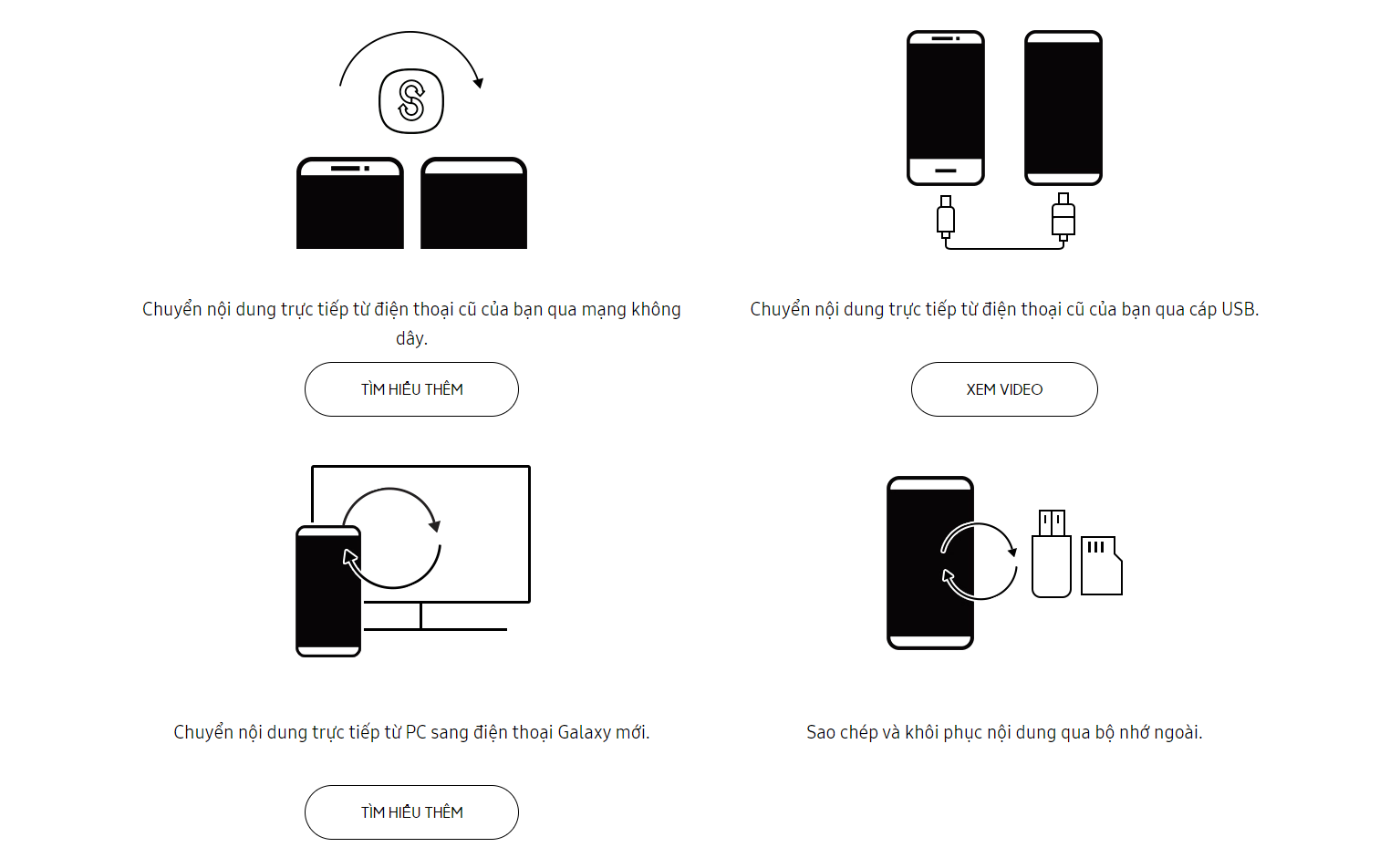 Chuyển nội dung trực tiếp từ điện thoại cũ của bạn qua mạng không dây.

TÌM HIỂU THÊM

Chuyển nội dung trực tiếp từ điện thoại cũ của bạn qua cáp USB.

XEM VIDEO

Chuyển nội dung trực tiếp từ PC sang điện thoại Galaxy mới.

TÌM HIỂU THÊM

Sao chép và khôi phục nội dung qua bộ nhớ ngoài.