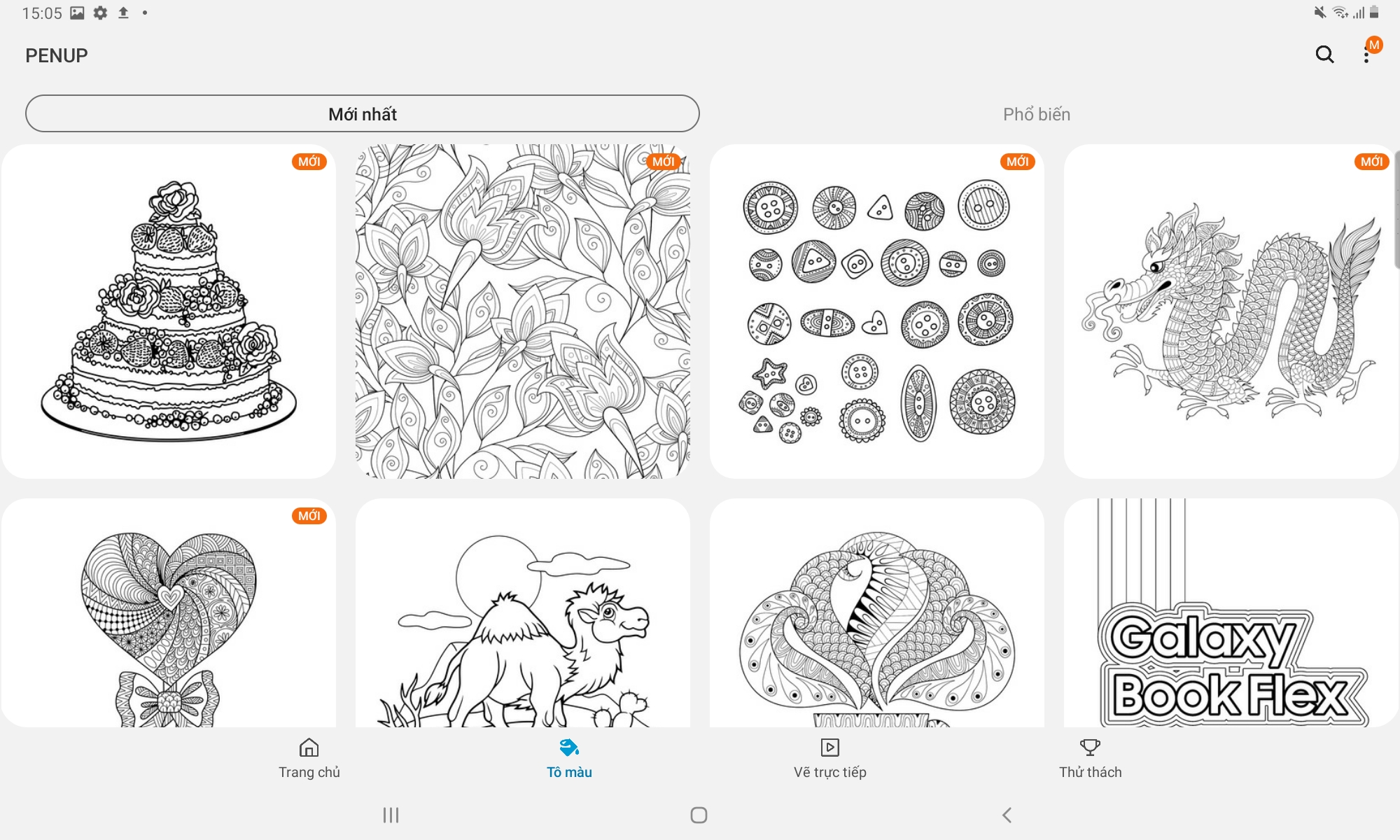 15:05

PENUP

M

Mới nhất

Phổ biến

MỚI

MỚI

MỚI

MỚI

MỚI

Galaxy Book Flex

Trang chủ

Tô màu

Vẽ trực tiếp

Thử thách